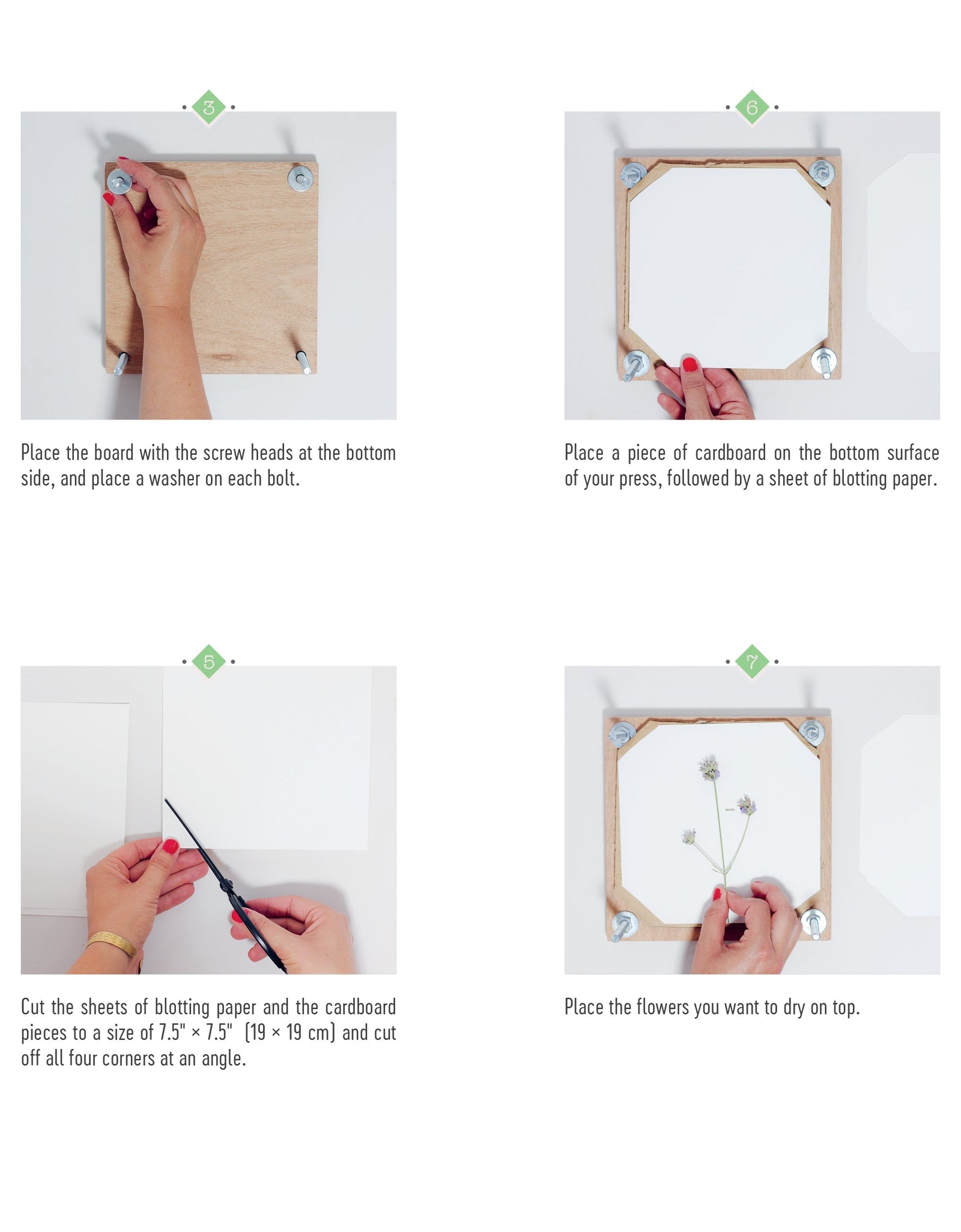 3

Place the board with the screw heads at the bottom side, and place a washer on each bolt.

5

Cut the sheets of blotting paper and the cardboard pieces to a size of 7.5" × 7.5" (19 × 19 cm) and cut off all four corners at an angle.

6

Place a piece of cardboard on the bottom surface of your press, followed by a sheet of blotting paper.

7

Place the flowers you want to dry on top.